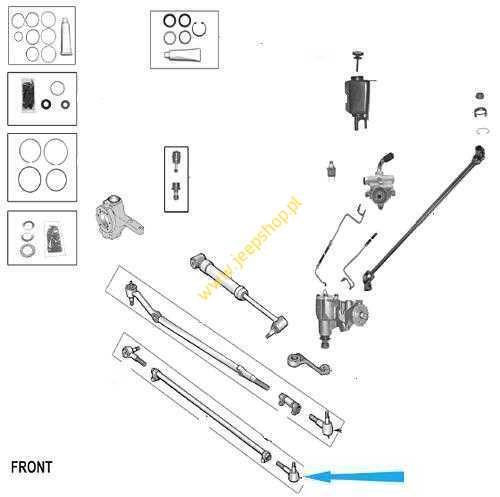 www.jeepshop.pl

FRONT